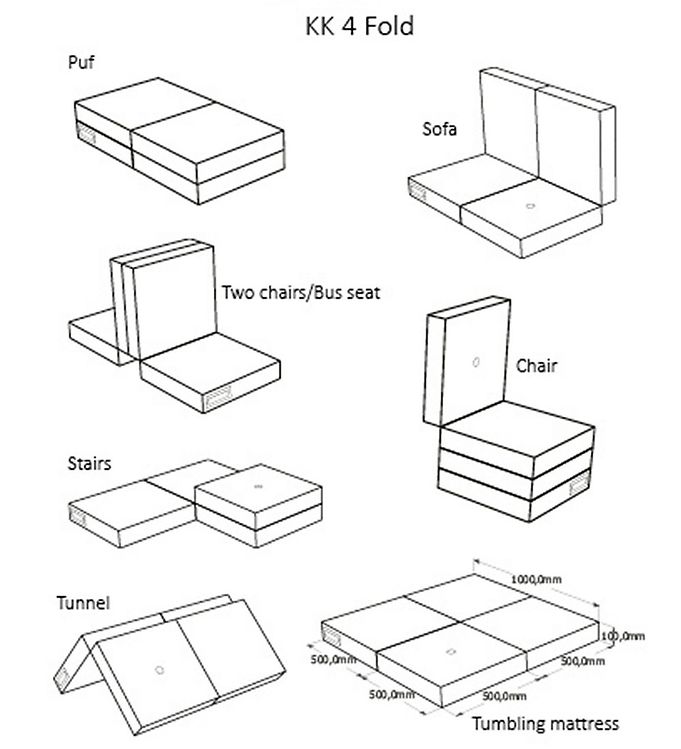 KK 4 Fold

Puf

Sofa

Two chairs/Bus seat

Chair

Stairs

Tunnel

1000,0mm

100,0mm

500,0mm

500,0mm

500,0mm

500,0mm

Tumbling mattress